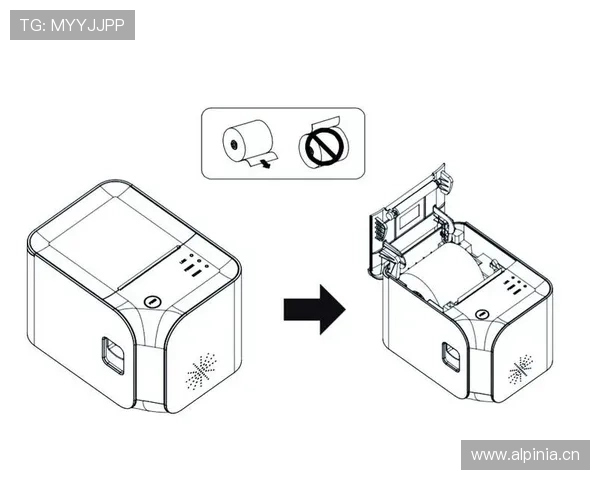 TG: MYYJJPP

www.alpinia.cn